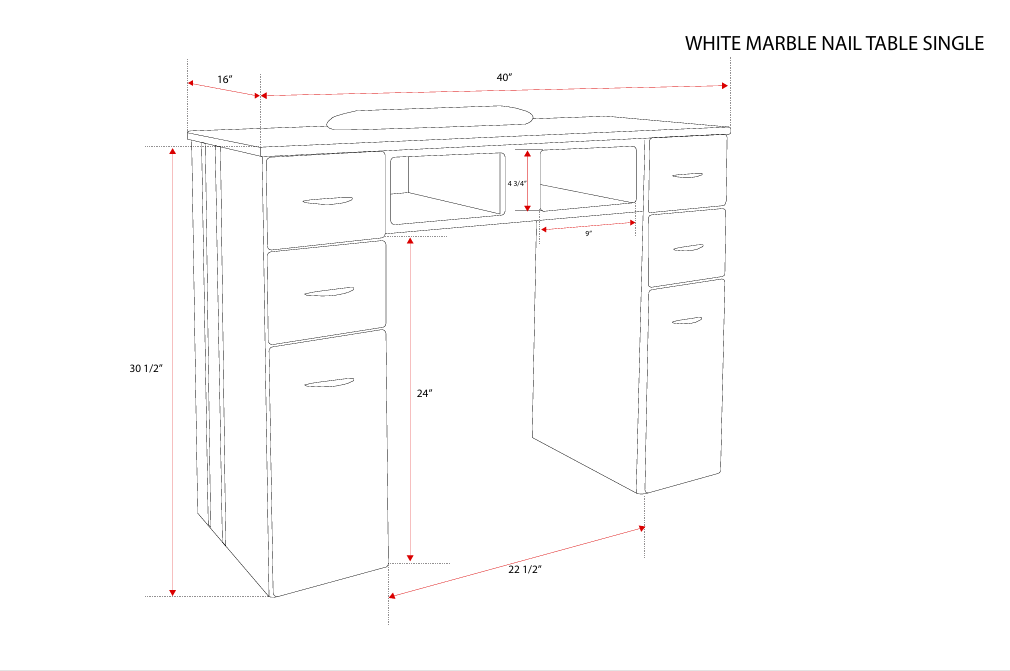 WHITE MARBLE NAIL TABLE SINGLE

16"

40"

4 3/4"

9"

30 1/2"

24"

22 1/2"